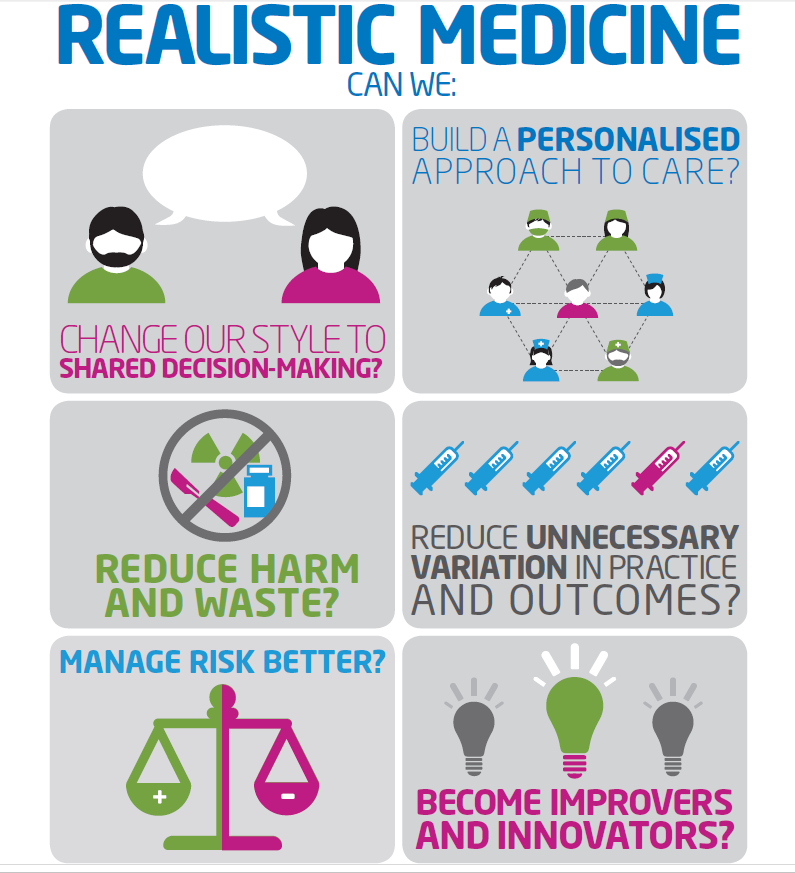 REALISTIC MEDICINE
CAN WE:

CHANGE OUR STYLE TO SHARED DECISION-MAKING?

BUILD A PERSONALISED APPROACH TO CARE?

REDUCE HARM AND WASTE?

REDUCE UNNECESSARY VARIATION IN PRACTICE AND OUTCOMES?

MANAGE RISK BETTER?

+

-

BECOME IMPROVERS AND INNOVATORS?