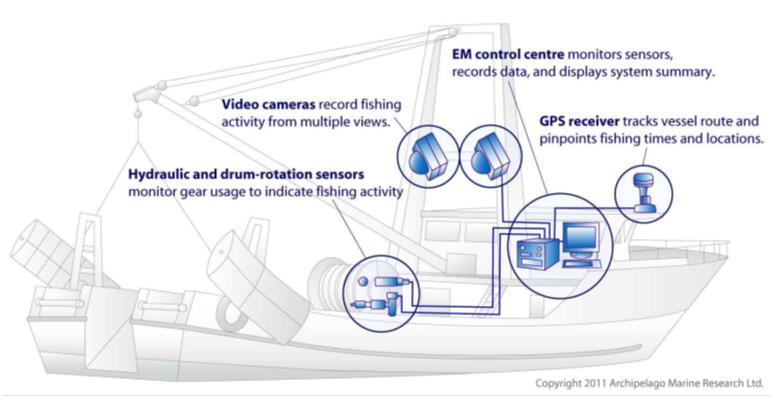 EM control centre monitors sensors, records data, and displays system summary.

Video cameras record fishing activity from multiple views.

GPS receiver tracks vessel route and pinpoints fishing times and locations.

Hydraulic and drum-rotation sensors monitor gear usage to indicate fishing activity

Copyright 2011 Archipelago Marine Research Ltd.