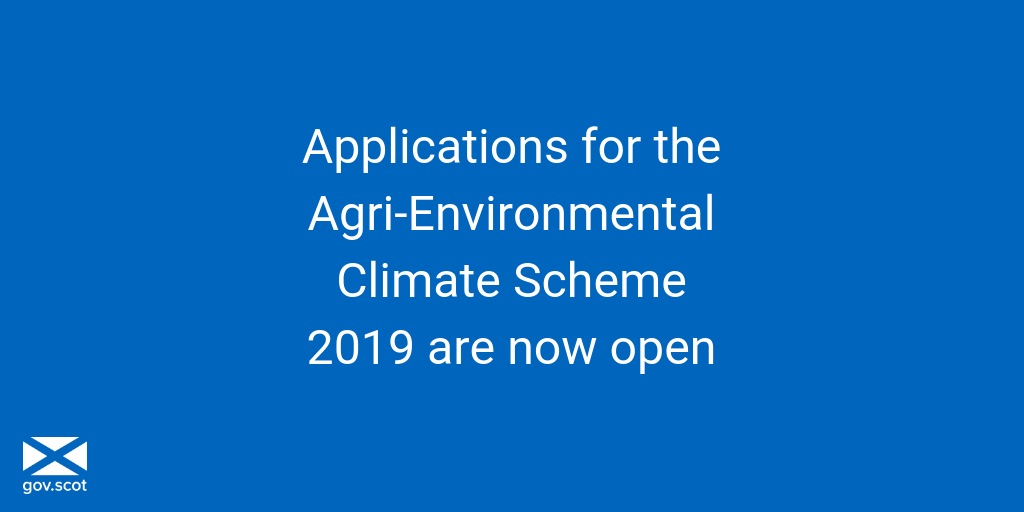 Applications for the Agri-Environmental Climate Scheme 2019 are now open

gov.scot