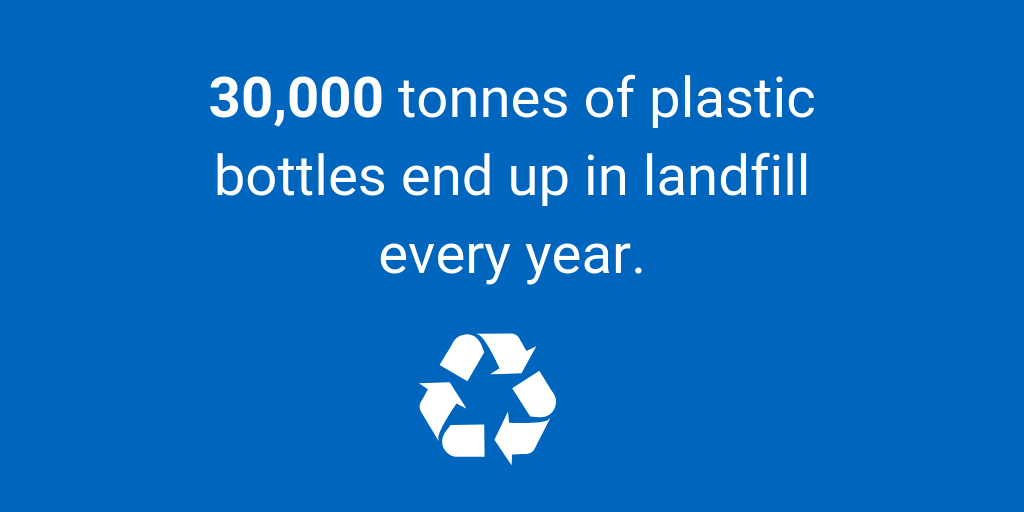 30,000 tonnes of plastic bottles end up in landfill every year.